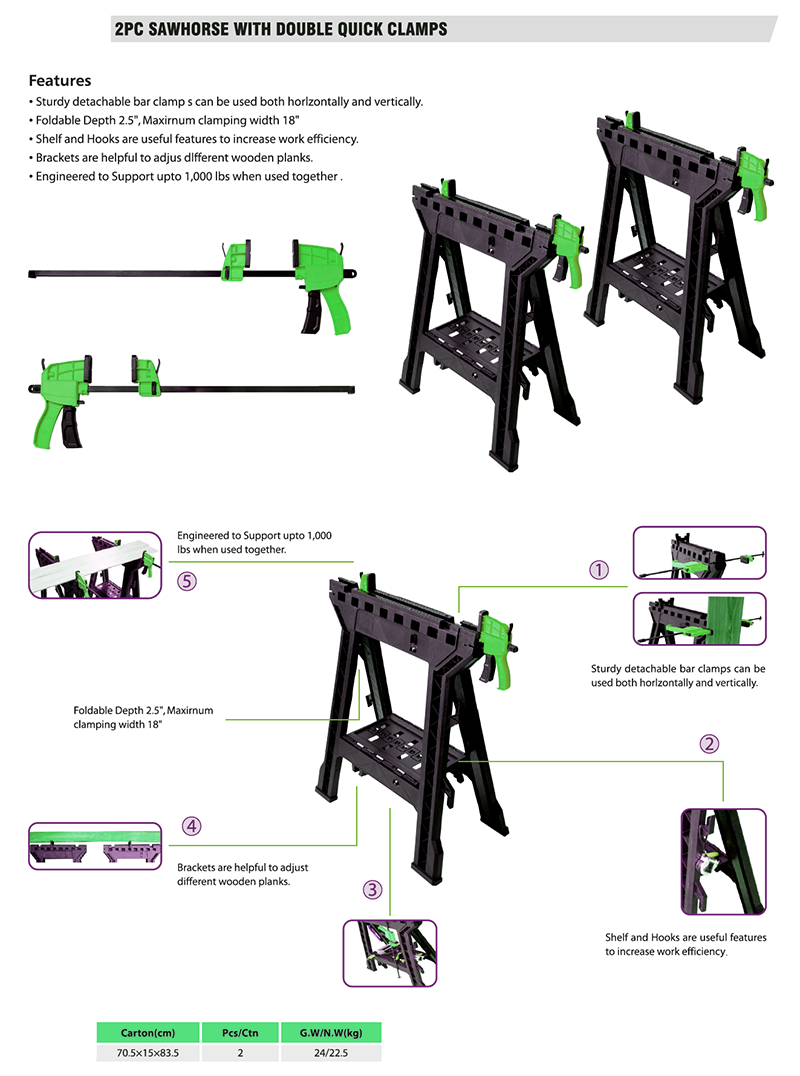 2PC SAWHORSE WITH DOUBLE QUICK CLAMPS

Features
• Sturdy detachable bar clamp s can be used both horlzontally and vertically.
• Foldable Depth 2.5", Maxirnum clamping width 18"
• Shelf and Hooks are useful features to increase work efficiency.
• Brackets are helpful to adjus dlfferent wooden planks.
• Engineered to Support upto 1,000 lbs when used together .

Engineered to Support upto 1,000 lbs when used together.

5

1

Sturdy detachable bar clamps can be used both horlzontally and vertically.

Foldable Depth 2.5", Maxirnum clamping width 18"

2

4

Brackets are helpful to adjust different wooden planks.

3

Shelf and Hooks are useful features to increase work efficiency.

| Carton(cm) | Pcs/Ctn | G.W/N.W(kg) |
|---|---|---|
| 70.5×15×83.5 | 2 | 24/22.5 |