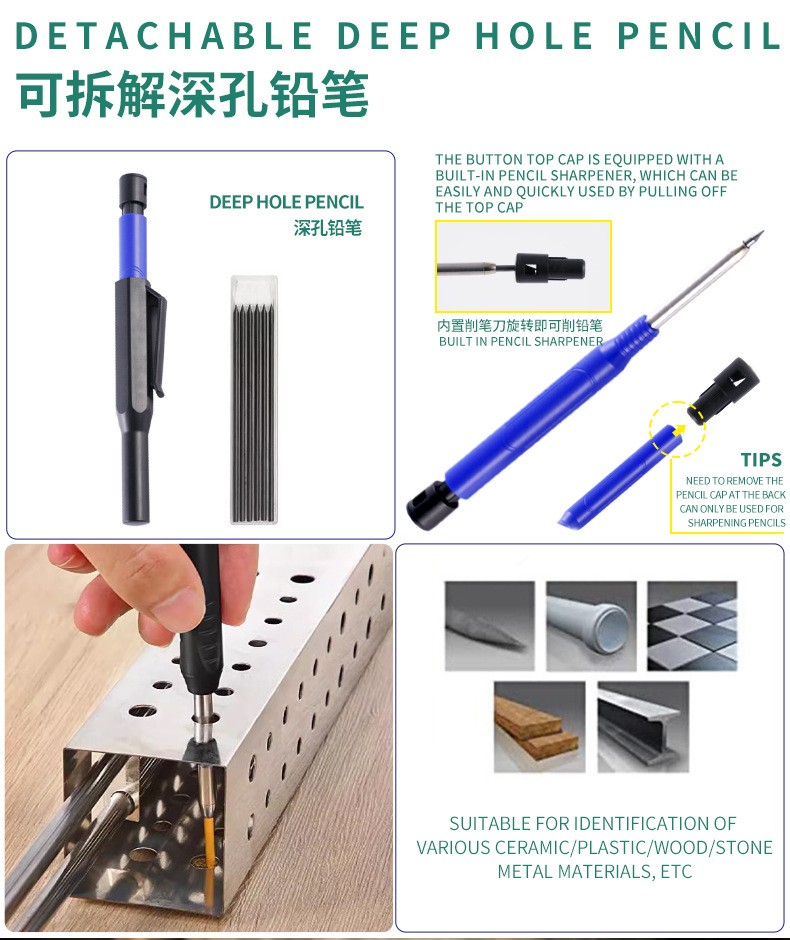 DETACHABLE DEEP HOLE PENCIL
可拆解深孔铅笔

DEEP HOLE PENCIL
深孔铅笔

THE BUTTON TOP CAP IS EQUIPPED WITH A BUILT-IN PENCIL SHARPENER, WHICH CAN BE EASILY AND QUICKLY USED BY PULLING OFF THE TOP CAP

内置削笔刀旋转即可削铅笔
BUILT IN PENCIL SHARPENER

TIPS
NEED TO REMOVE THE PENCIL CAP AT THE BACK CAN ONLY BE USED FOR SHARPENING PENCILS

SUITABLE FOR IDENTIFICATION OF VARIOUS CERAMIC/PLASTIC/WOOD/STONE METAL MATERIALS, ETC